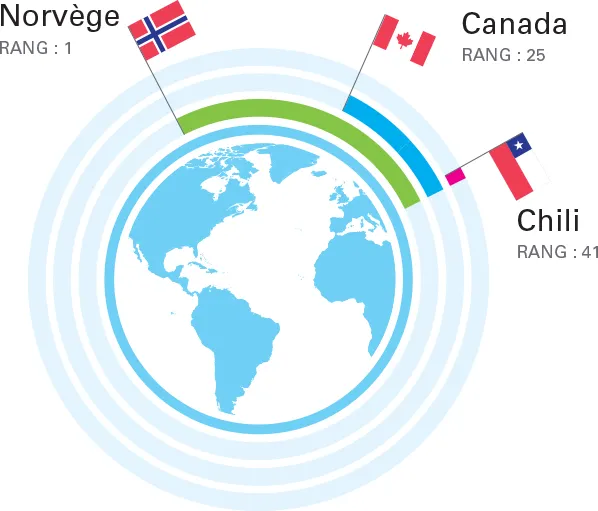 Norvège
RANG : 1

Canada
RANG : 25

Chili
RANG : 41